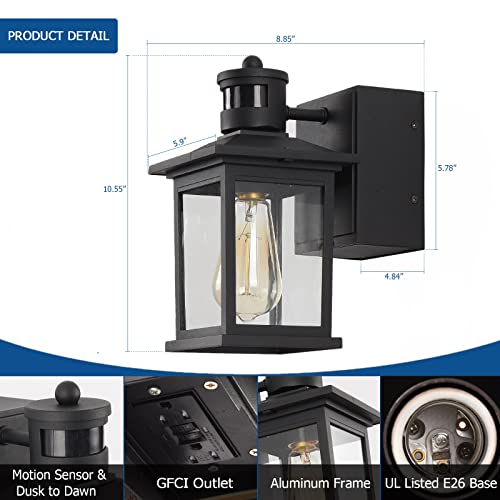 PRODUCT DETAIL

8.85"

5.9"

10.55"

5.78"

4.84"

Motion Sensor & Dusk to Dawn

GFCI Outlet

Aluminum Frame

UL Listed E26 Base