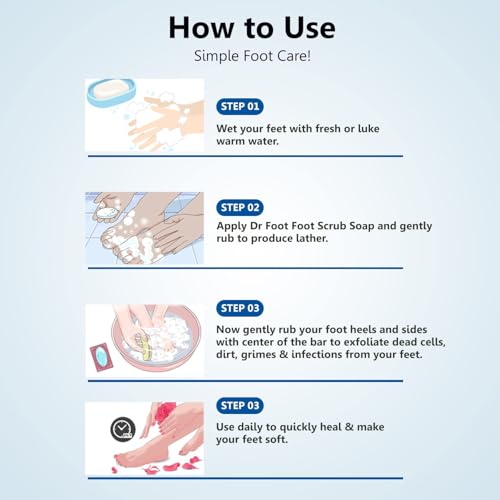 How to Use

Simple Foot Care!

STEP 01

Wet your feet with fresh or luke warm water.

STEP 02

Apply Dr Foot Foot Scrub Soap and gently rub to produce lather.

STEP 03

Now gently rub your foot heels and sides with center of the bar to exfoliate dead cells, dirt, grimes & infections from your feet.

STEP 03

Use daily to quickly heal & make your feet soft.