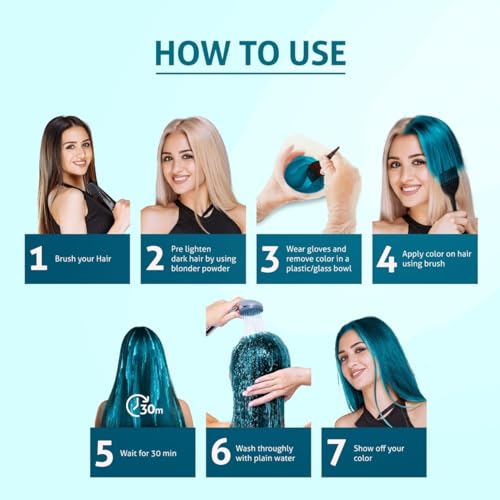 HOW TO USE

1 Brush your Hair

2 Pre lighten dark hair by using blonder powder

3 Wear gloves and remove color in a plastic/glass bowl

4 Apply color on hair using brush

30m

5 Wait for 30 min

6 Wash throughly with plain water

7 Show off your color