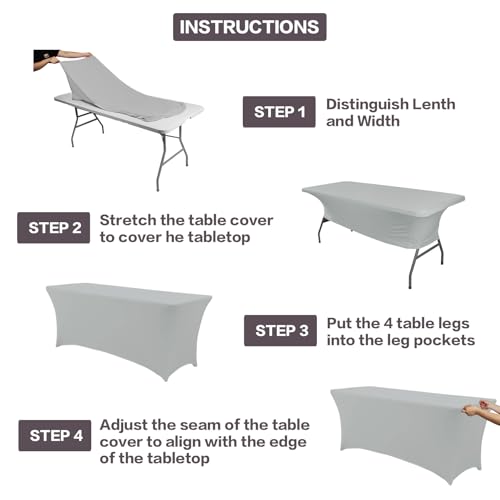 INSTRUCTIONS

STEP 1 Distinguish Lenth and Width

STEP 2 Stretch the table cover to cover he tabletop

STEP 3 Put the 4 table legs into the leg pockets

STEP 4 Adjust the seam of the table cover to align with the edge of the tabletop