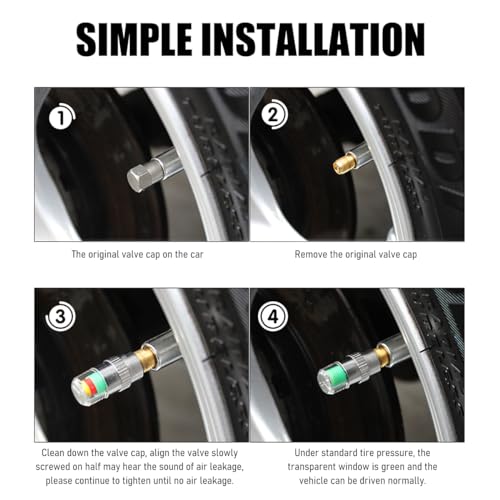 SIMPLE INSTALLATION

1

The original valve cap on the car

2

Remove the original valve cap

3

Clean down the valve cap, align the valve slowly screwed on half may hear the sound of air leakage, please continue to tighten until no air leakage.

4

Under standard tire pressure, the transparent window is green and the vehicle can be driven normally.