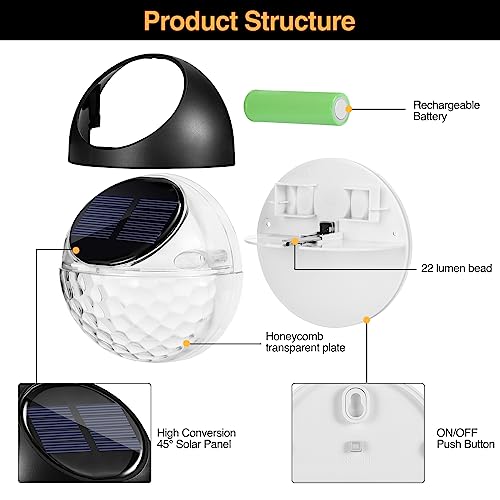 Product Structure

Rechargeable Battery

22 lumen bead

Honeycomb transparent plate

High Conversion 45° Solar Panel

ON/OFF Push Button