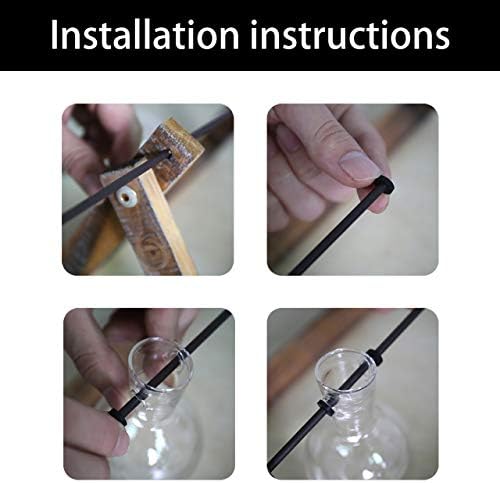 Installation instructions