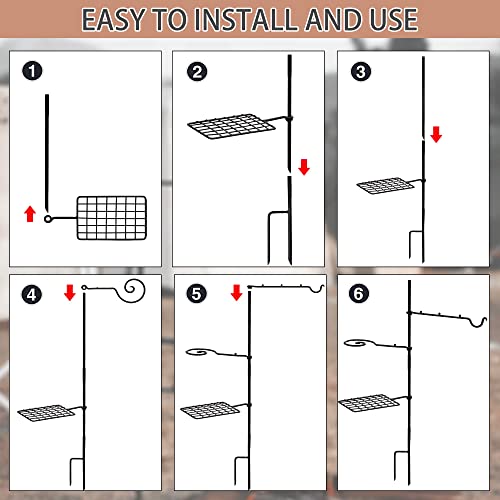 EASY TO INSTALL AND USE

1

2

3

4

5

6