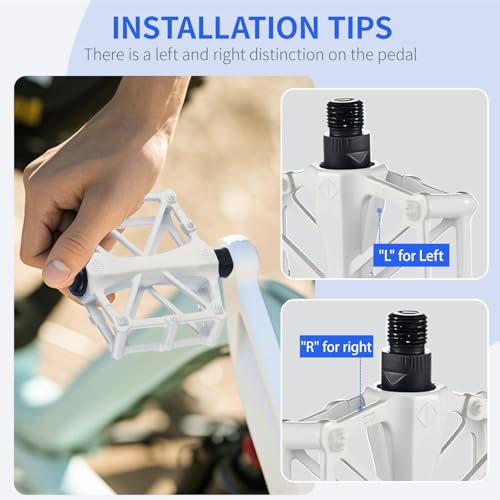 INSTALLATION TIPS

There is a left and right distinction on the pedal

"L" for Left

"R" for right