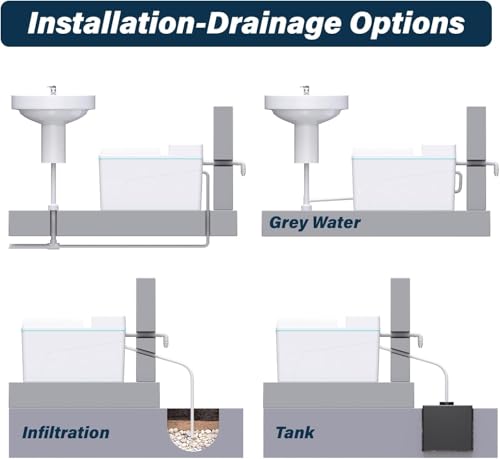 Installation-Drainage Options

Grey Water

Infiltration

Tank