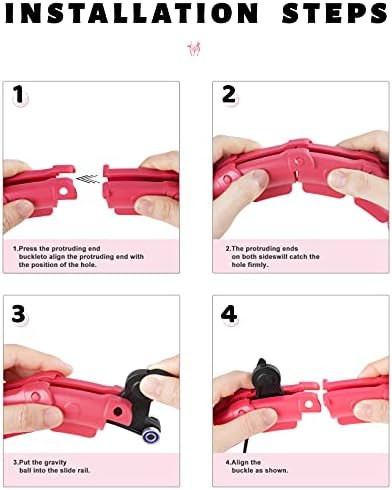 INSTALLATION STEPS

1

1.Press the protruding end buckleto align the protruding end with the position of the hole.

2

2.The protruding ends on both sideswill catch the hole firmly.

3

3.Put the gravity ball into the slide rail.

4

4.Align the buckle as shown.