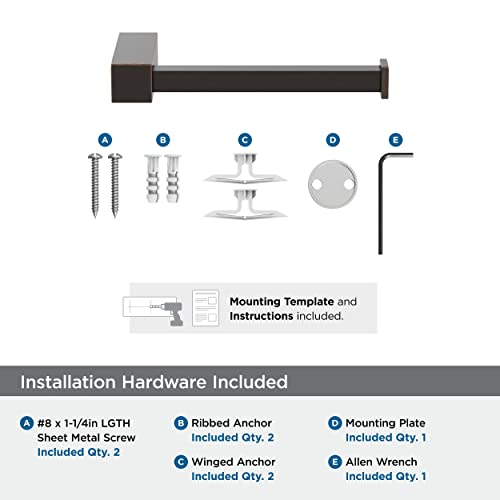 A

B

C

D

E

Mounting Template and Instructions included.

Installation Hardware Included

A #8 x 1-1/4in LGTH Sheet Metal Screw Included Qty. 2

B Ribbed Anchor Included Qty. 2

C Winged Anchor Included Qty. 2

D Mounting Plate Included Qty. 1

E Allen Wrench Included Qty. 1