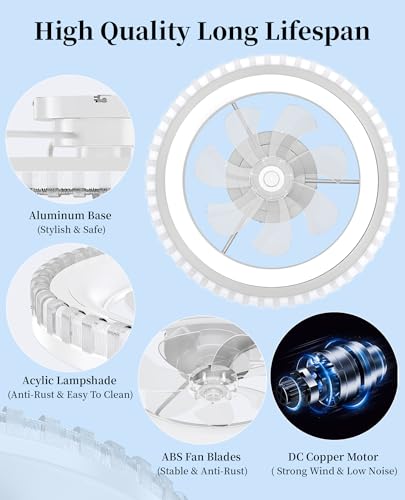 High Quality Long Lifespan

Aluminum Base
(Stylish & Safe)

Acylic Lampshade
(Anti-Rust & Easy To Clean)

ABS Fan Blades
(Stable & Anti-Rust)

DC Copper Motor
( Strong Wind & Low Noise)