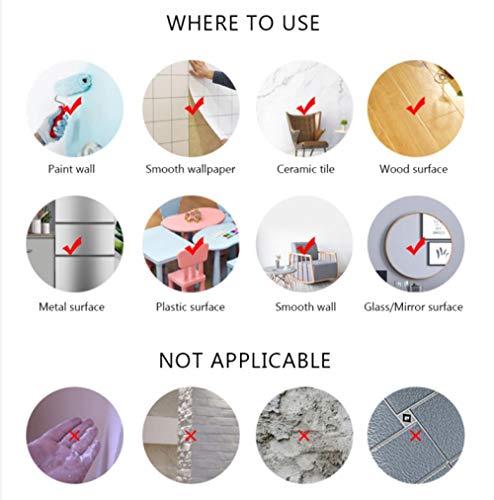 WHERE TO USE

Paint wall

Smooth wallpaper

Ceramic tile

Wood surface

Metal surface

Plastic surface

Smooth wall

Glass/Mirror surface

NOT APPLICABLE