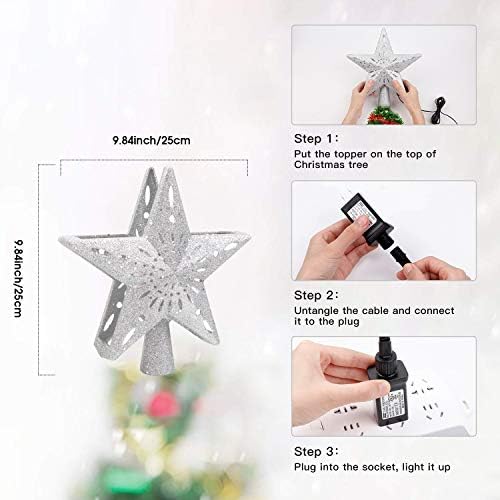 9.84inch/25cm

9.84inch/25cm

Step 1:
Put the topper on the top of Christmas tree

Step 2:
Untangle the cable and connect it to the plug

Step 3:
Plug into the socket, light it up