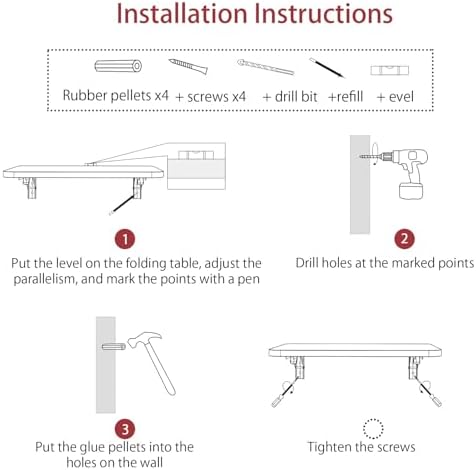 Installation Instructions

Rubber pellets x4 + screws x4 + drill bit +refill + evel

1
Put the level on the folding table, adjust the parallelism, and mark the points with a pen

2
Drill holes at the marked points

3
Put the glue pellets into the holes on the wall

Tighten the screws