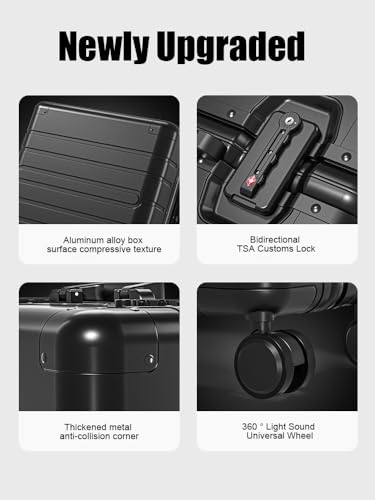 Newly Upgraded

Aluminum alloy box
surface compressive texture

Bidirectional
TSA Customs Lock

Thickened metal
anti-collision corner

360 ° Light Sound
Universal Wheel