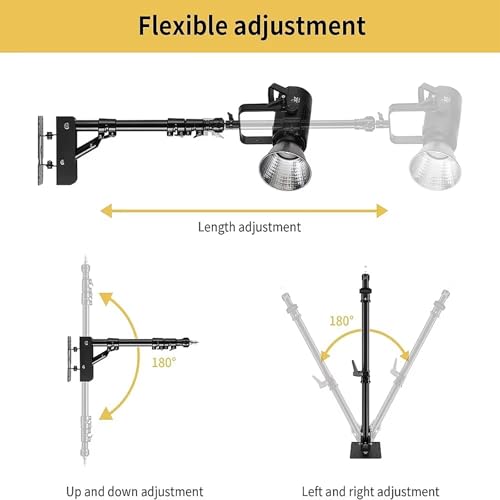 Flexible adjustment

Length adjustment

180°

180°

Up and down adjustment

Left and right adjustment