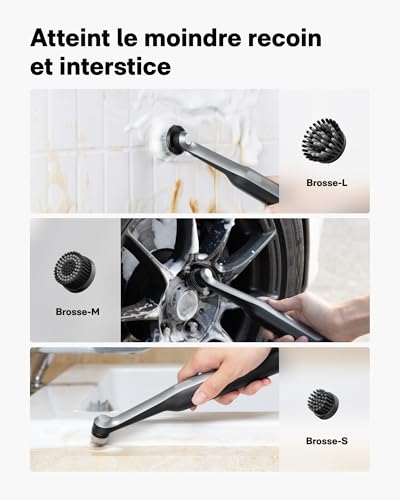 Atteint le moindre recoin et interstice

Brosse-L

Brosse-M

Brosse-S