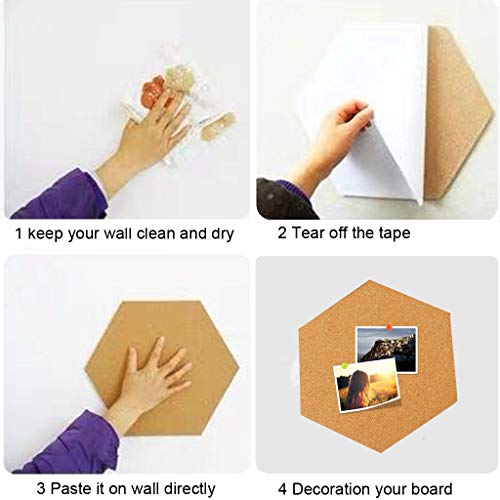 1 keep your wall clean and dry

2 Tear off the tape

3 Paste it on wall directly

4 Decoration your board