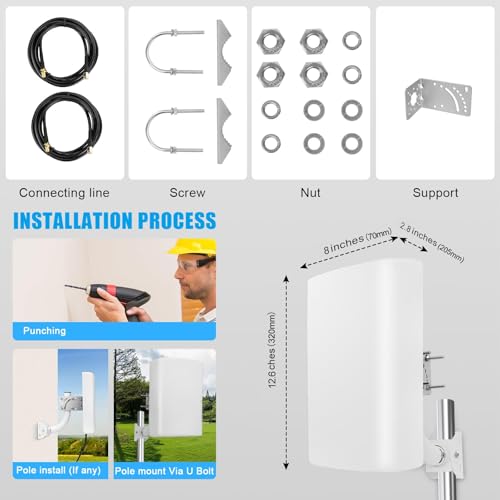 Connecting line

Screw

Nut

Support

INSTALLATION PROCESS

Punching

Pole install (If any)

Pole mount Via U Bolt

8 inches (70mm)

2.8 inches (205mm)

12.6 ches (320mm)