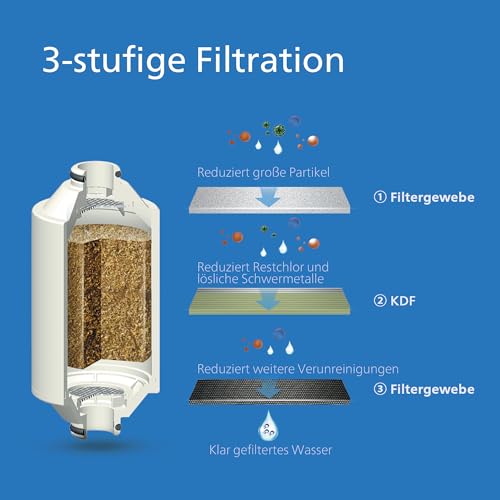 3-stufige Filtration

Reduziert große Partikel

① Filtergewebe

Reduziert Restchlor und lösliche Schwermetalle

② KDF

Reduziert weitere Verunreinigungen

③ Filtergewebe

Klar gefiltertes Wasser