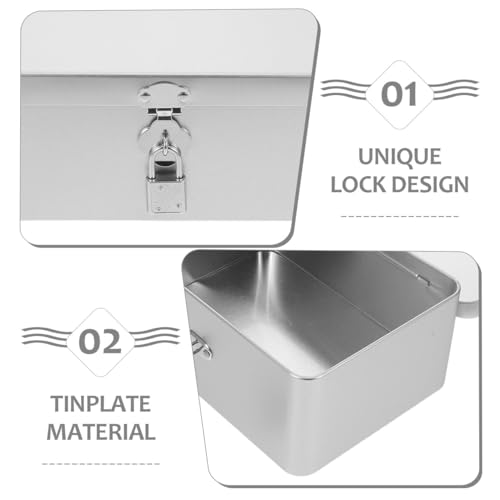 01

UNIQUE LOCK DESIGN

02

TINPLATE MATERIAL