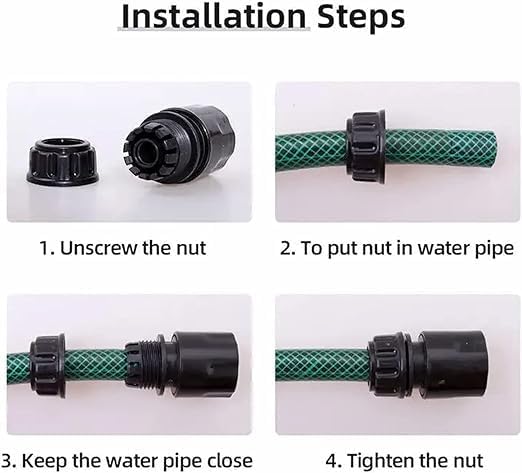 Installation Steps

1. Unscrew the nut

2. To put nut in water pipe

3. Keep the water pipe close

4. Tighten the nut