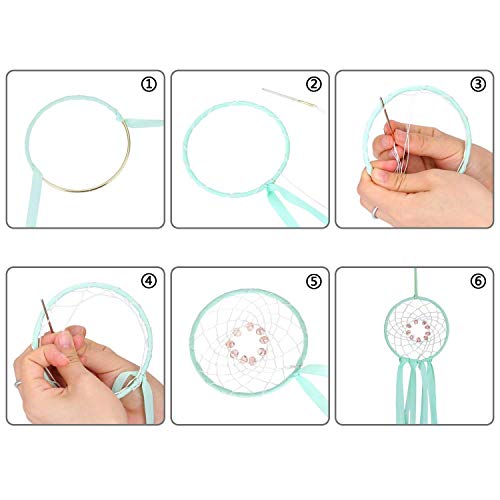 ①
②
③
④
⑤
⑥