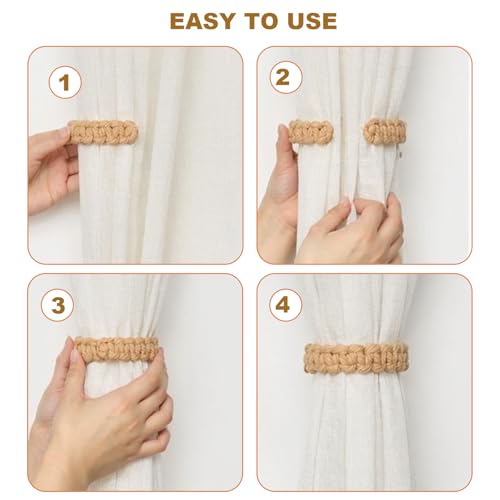 EASY TO USE

1

2

3

4