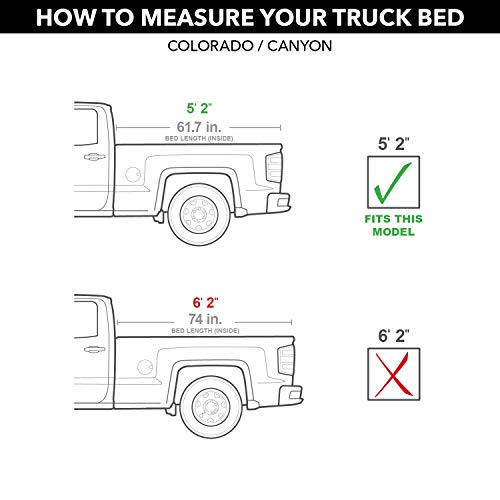 HOW TO MEASURE YOUR TRUCK BED

COLORADO / CANYON

5' 2"
61.7 in.
BED LENGTH (INSIDE)

5' 2"

FITS THIS MODEL

6' 2"
74 in.
BED LENGTH (INSIDE)

6' 2"