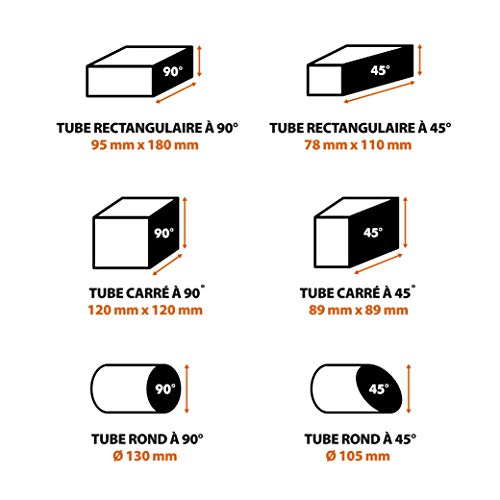 90°

TUBE RECTANGULAIRE À 90°
95 mm x 180 mm

45°

TUBE RECTANGULAIRE À 45°
78 mm x 110 mm

90°

TUBE CARRÉ À 90°
120 mm x 120 mm

45°

TUBE CARRÉ À 45°
89 mm x 89 mm

90°

TUBE ROND À 90°
Ø 130 mm

45°

TUBE ROND À 45°
Ø 105 mm