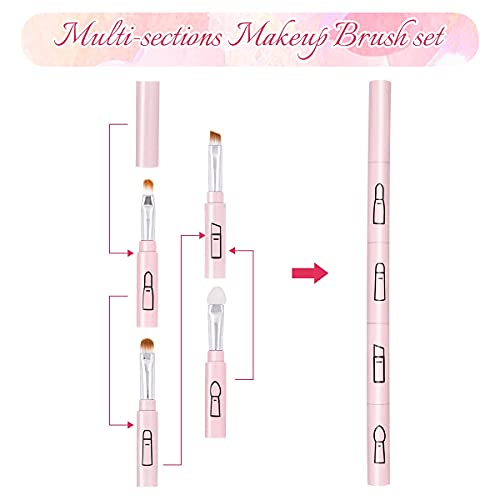 Multi-sections Makeup Brush set