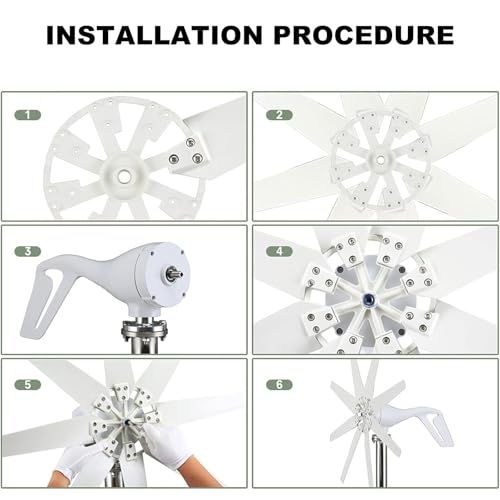 INSTALLATION PROCEDURE

1

2

3

4

5

6