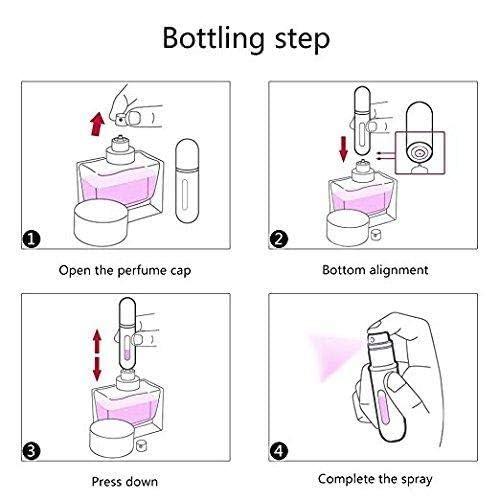 Bottling step

1

Open the perfume cap

2

Bottom alignment

3

Press down

4

Complete the spray