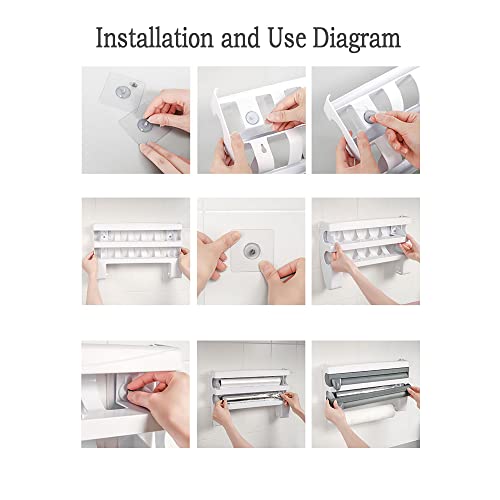 Installation and Use Diagram