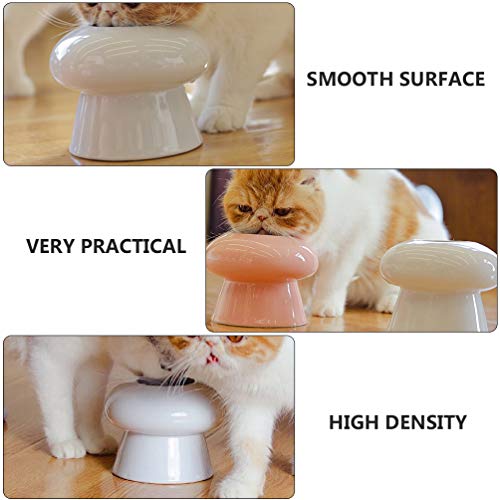 SMOOTH SURFACE

VERY PRACTICAL

HIGH DENSITY