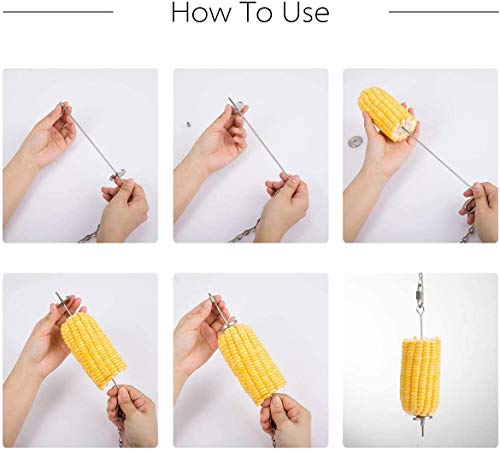 How To Use