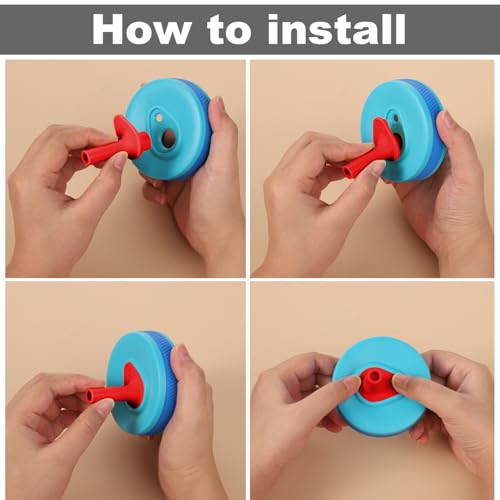 How to install