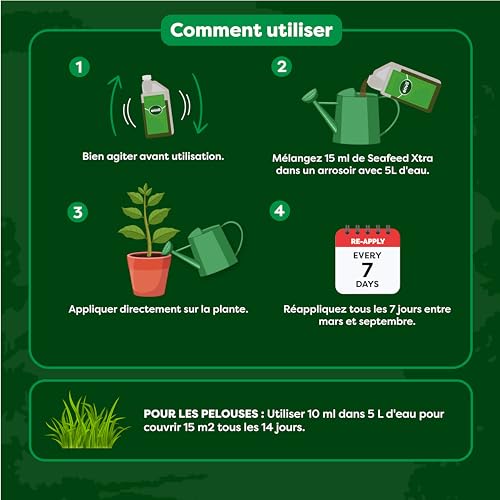 Comment utiliser

1

Bien agiter avant utilisation.

2

Mélangez 15 ml de Seafeed Xtra dans un arrosoir avec 5L d'eau.

3

Appliquer directement sur la plante.

4

RE-APPLY
EVERY
7
DAYS

Réappliquez tous les 7 jours entre mars et septembre.

POUR LES PELOUSES : Utiliser 10 ml dans 5 L d'eau pour couvrir 15 m2 tous les 14 jours.