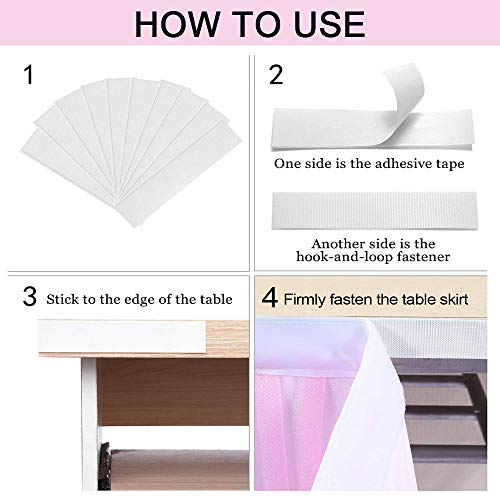 HOW TO USE

1

2

One side is the adhesive tape

Another side is the hook-and-loop fastener

3 Stick to the edge of the table

4 Firmly fasten the table skirt