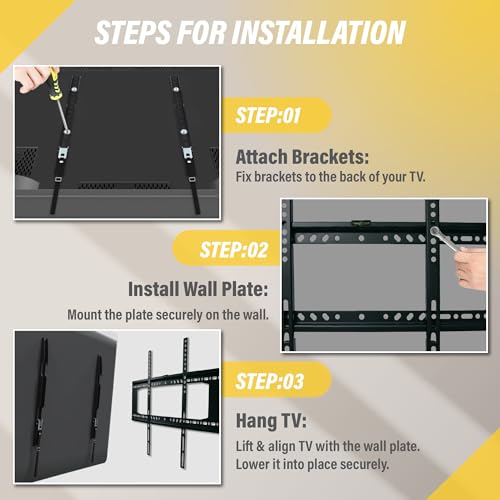 STEPS FOR INSTALLATION

STEP:01

Attach Brackets:
Fix brackets to the back of your TV.

STEP:02

Install Wall Plate:
Mount the plate securely on the wall.

STEP:03

Hang TV:
Lift & align TV with the wall plate. Lower it into place securely.