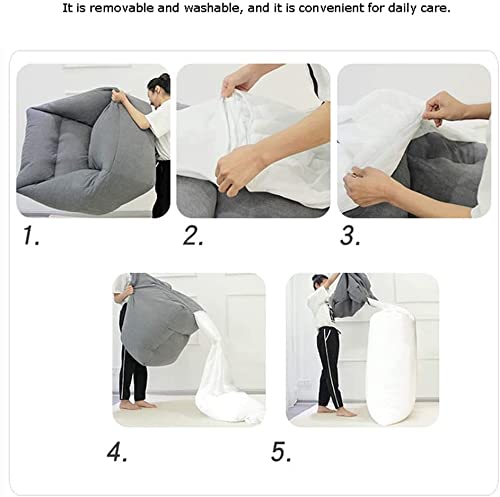 It is removable and washable, and it is convenient for daily care.

1.

2.

3.

4.

5.