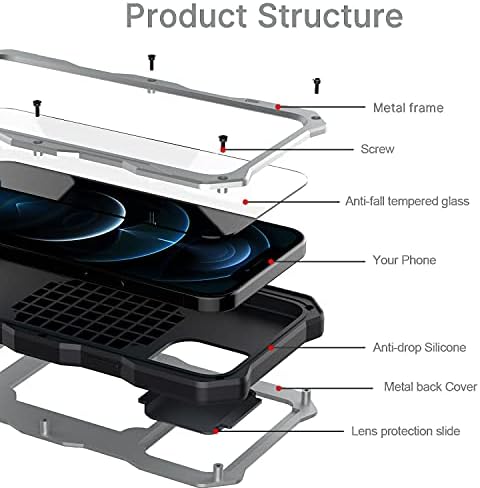 Product Structure

Metal frame

Screw

Anti-fall tempered glass

Your Phone

Anti-drop Silicone

Metal back Cover

Lens protection slide