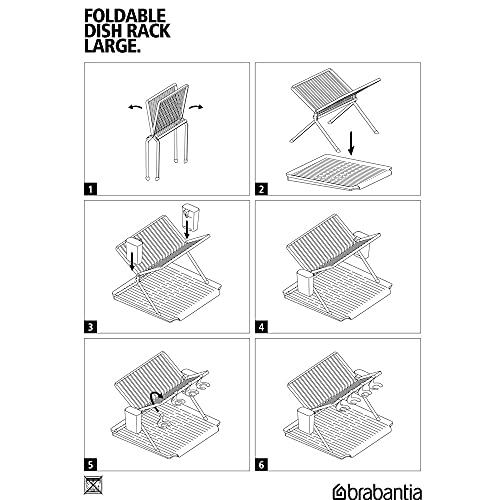 FOLDABLE DISH RACK LARGE.

1

2

3

4

5

6

brabantia