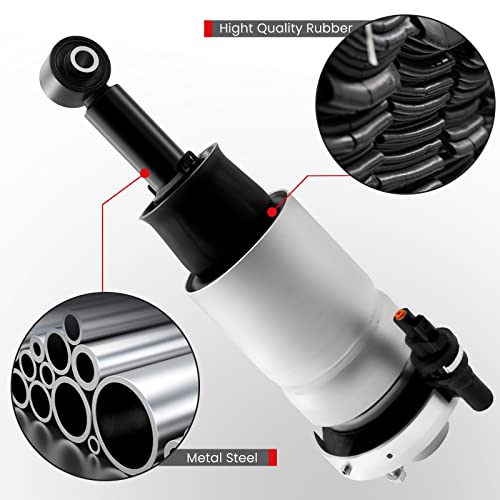 Hight Quality Rubber

Metal Steel