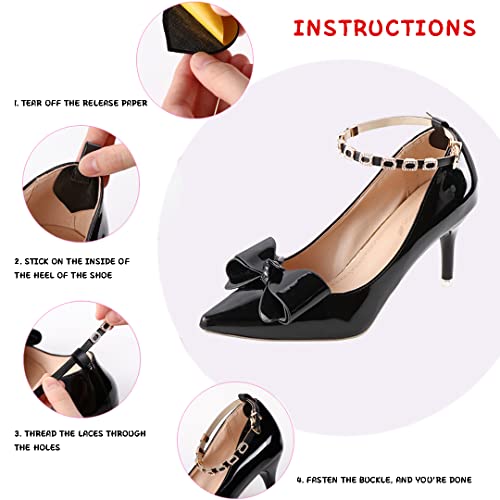 INSTRUCTIONS

1. TEAR OFF THE RELEASE PAPER

2. STICK ON THE INSIDE OF THE HEEL OF THE SHOE

3. THREAD THE LACES THROUGH THE HOLES

4. FASTEN THE BUCKLE, AND YOU'RE DONE