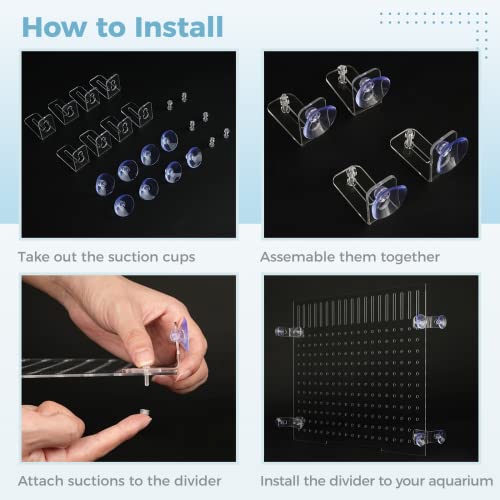 How to Install

Take out the suction cups

Assemable them together

Attach suctions to the divider

Install the divider to your aquarium