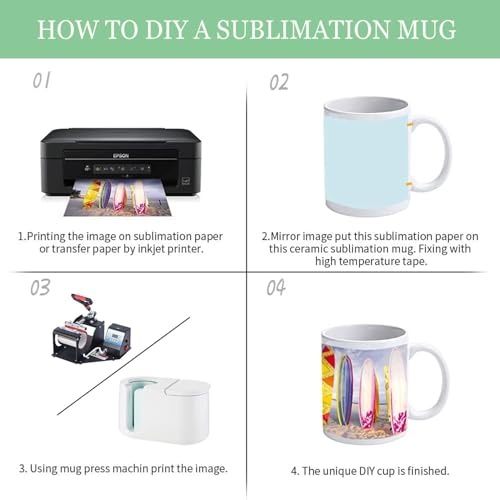 HOW TO DIY A SUBLIMATION MUG

01

EPSON

1.Printing the image on sublimation paper or transfer paper by inkjet printer.

02

2.Mirror image put this sublimation paper on this ceramic sublimation mug. Fixing with high temperature tape.

03

3. Using mug press machin print the image.

04

4. The unique DIY cup is finished.