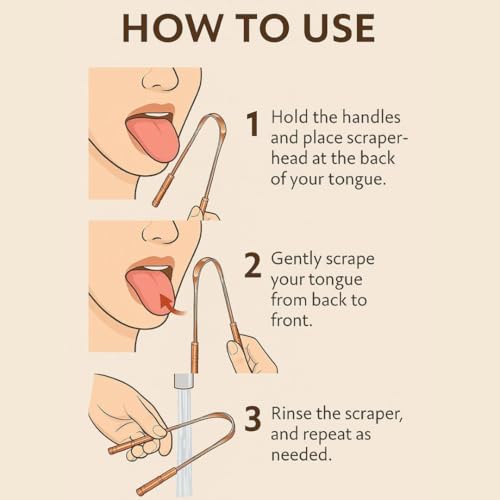 HOW TO USE

1 Hold the handles and place scraper-head at the back of your tongue.

2 Gently scrape your tongue from back to front.

3 Rinse the scraper, and repeat as needed.