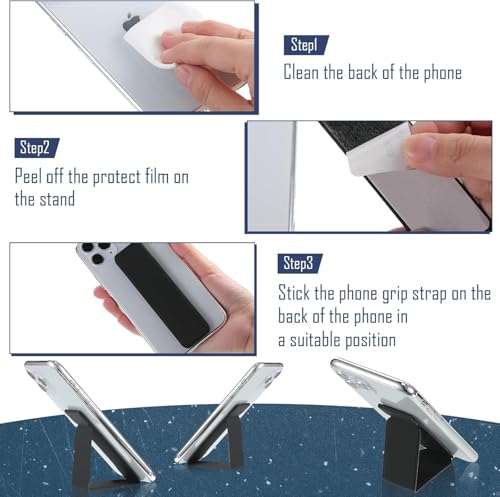 Step1
Clean the back of the phone

Step2
Peel off the protect film on the stand

Step3
Stick the phone grip strap on the back of the phone in a suitable position