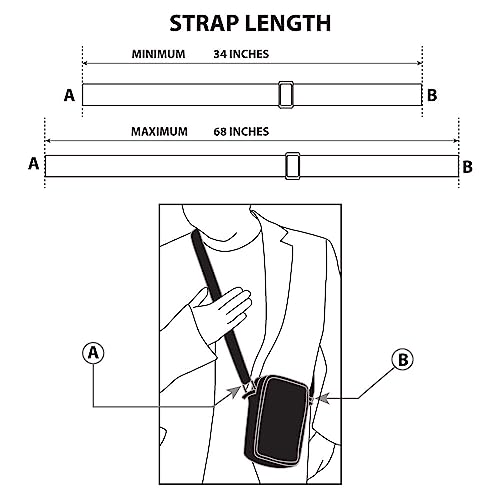 STRAP LENGTH

MINIMUM 34 INCHES

A B

MAXIMUM 68 INCHES

A B

A

B