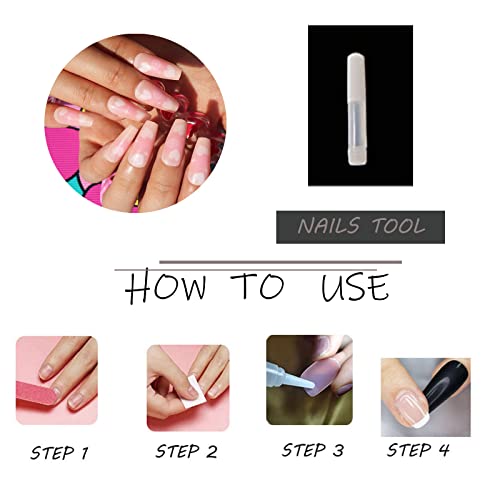 NAILS TOOL

HOW TO USE

STEP 1

STEP 2

STEP 3

STEP 4