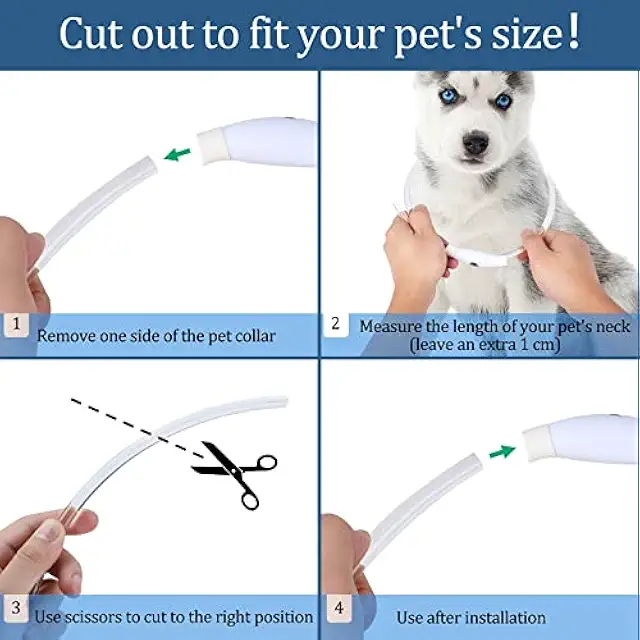 Cut out to fit your pet's size!

1 Remove one side of the pet collar

2 Measure the length of your pet's neck (leave an extra 1 cm)

3 Use scissors to cut to the right position

4 Use after installation